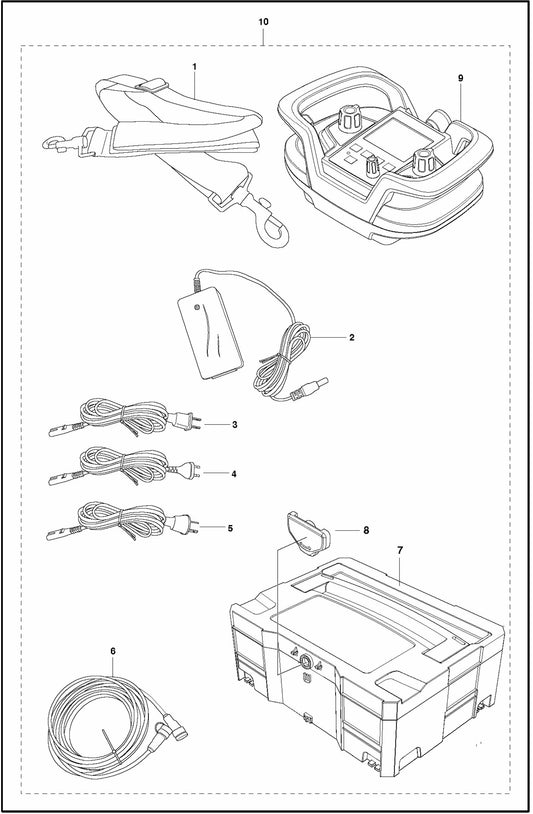 10
1
9
2
3
4
5
8
7
6