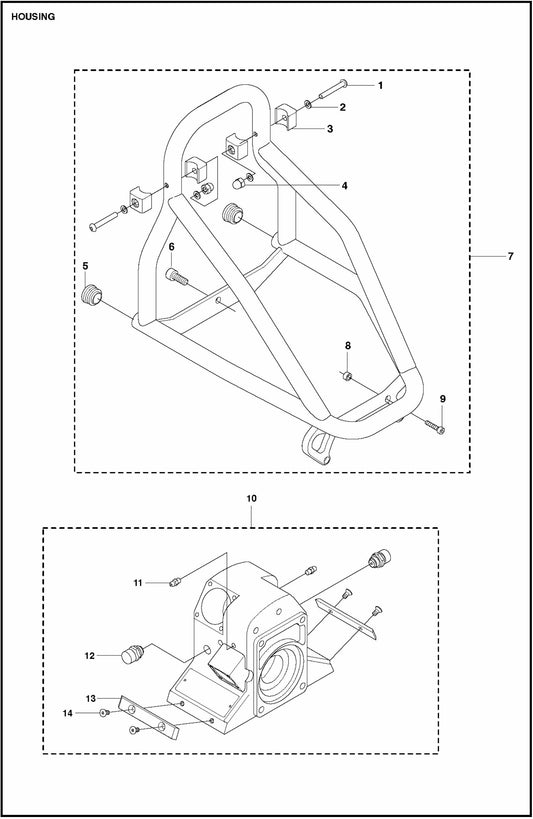 HOUSING

1
2
3
4
5
6
7
8
9
10
11
12
13
14