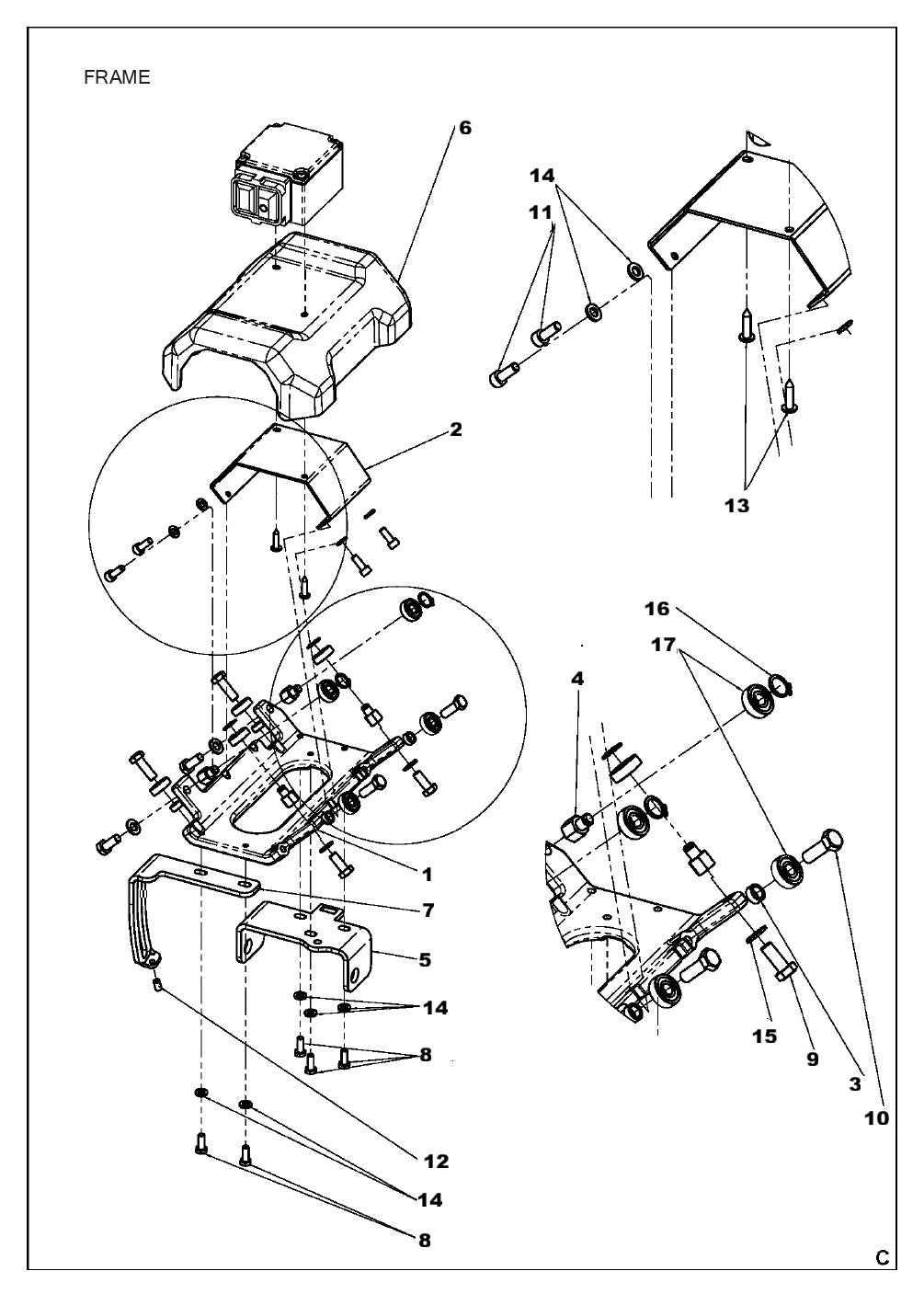 FRAME

6

14

11

2

13

16

17

4

1

7

5

14

8

15

9

3

10

12

14

8

C