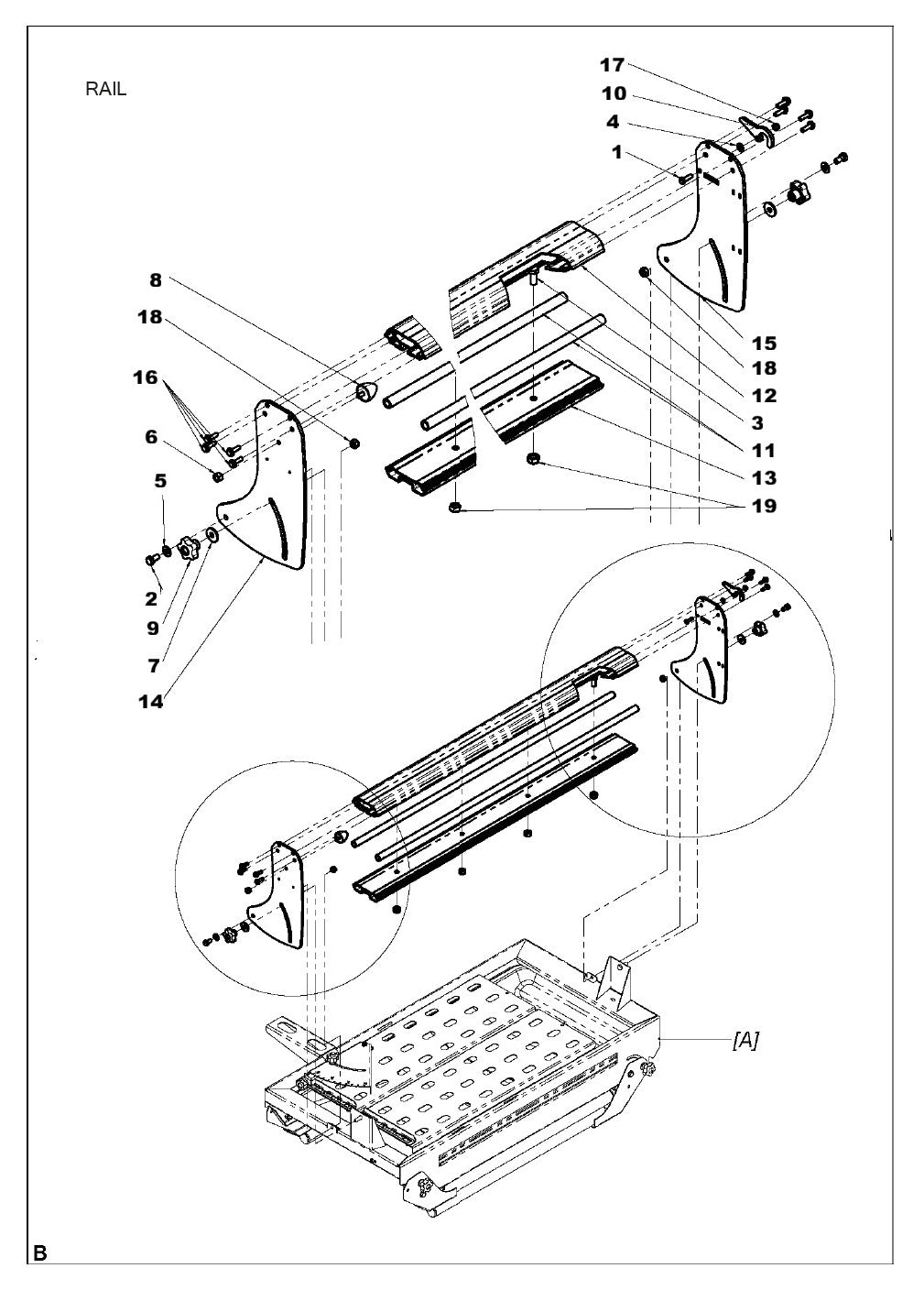 RAIL

17
10
4
1
8
18
16
6
5
2
9
7
14
15
18
12
3
11
13
19

[A]

B