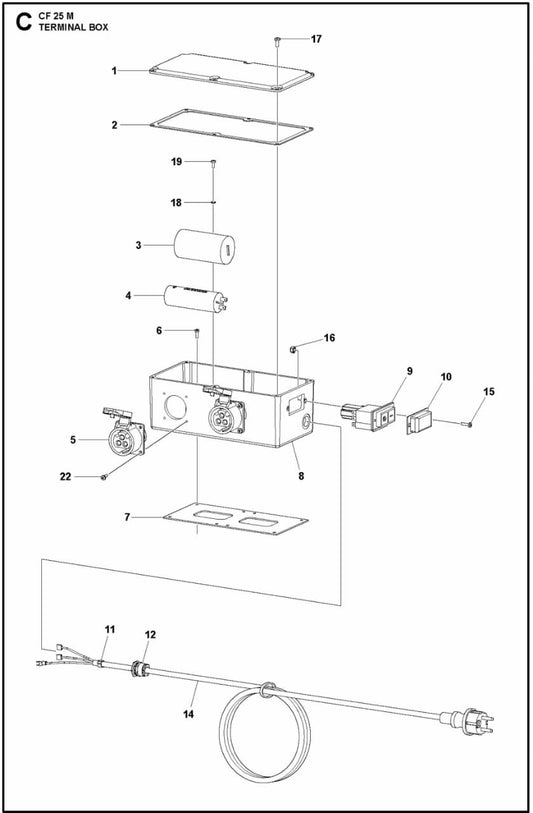 C CF 25 M
TERMINAL BOX

17
1
2
19
18
3
4
6
16
9
10
15
5
22
8
7
11
12
14