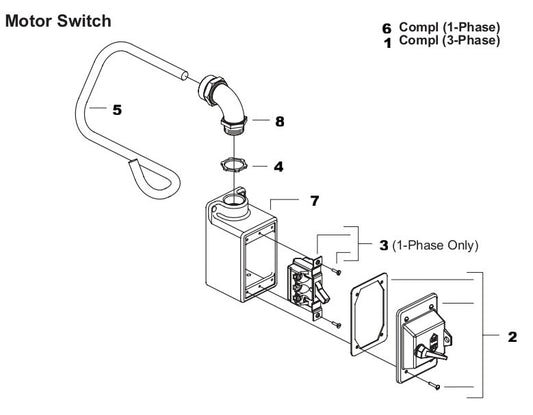 Motor Switch

6 Compl (1-Phase)
1 Compl (3-Phase)

5

8

4

7

3 (1-Phase Only)

2