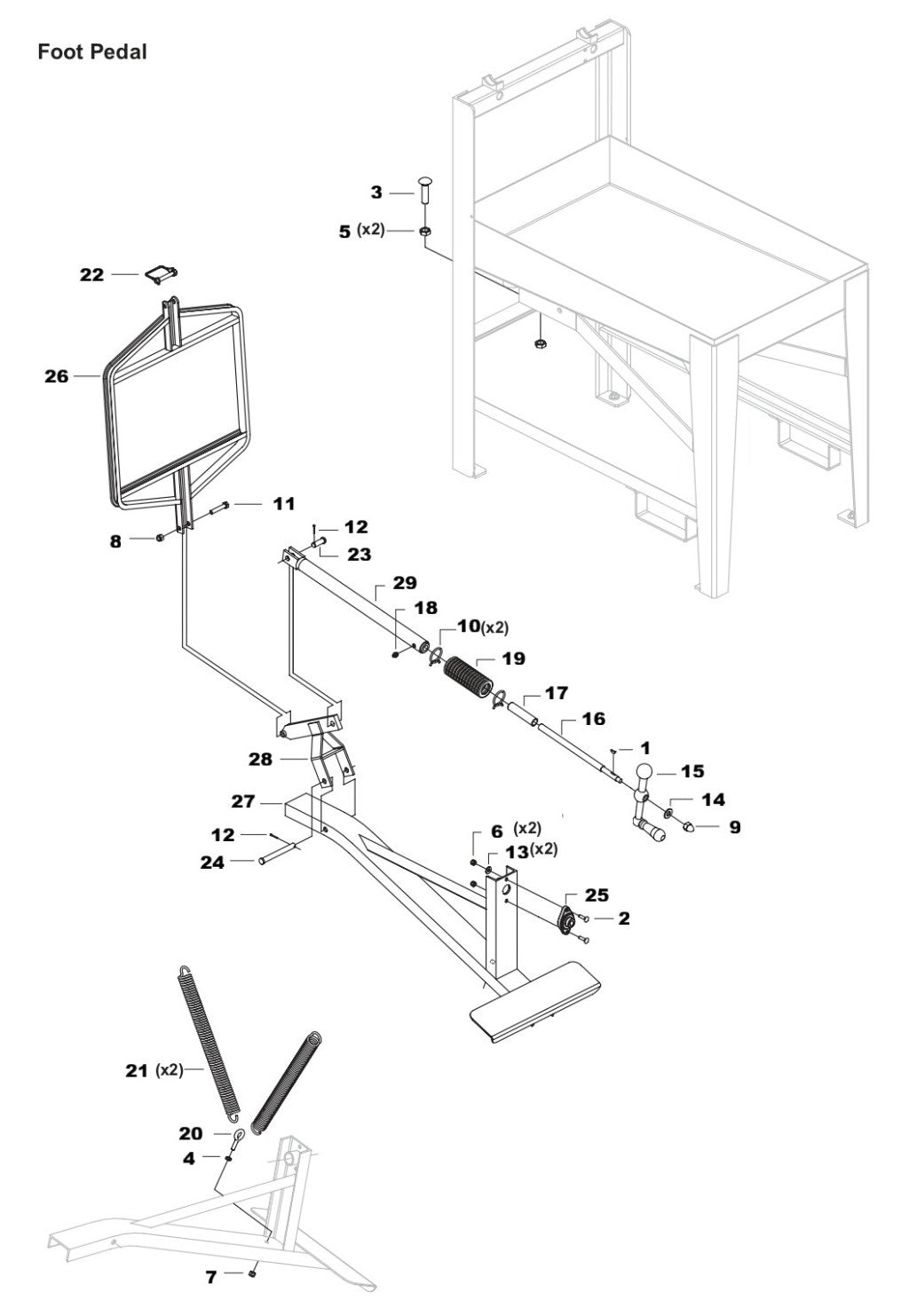 Foot Pedal

3
5 (x2)
22
26
11
8
12
23
29
18
10(x2)
19
17
16
1
15
14
9
28
27
12
24
6 (x2)
13(x2)
25
2
21 (x2)
20
4
7