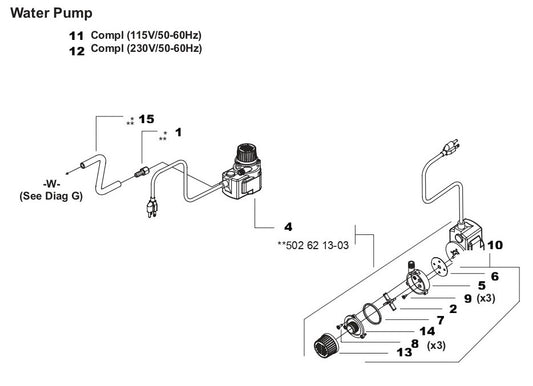 Water Pump

11 Compl (115V/50-60Hz)
12 Compl (230V/50-60Hz)

** 15
** 1

-W-
(See Diag G)

4
**502 62 13-03

10
6
5
9 (x3)
2
7
14
8 (x3)
13