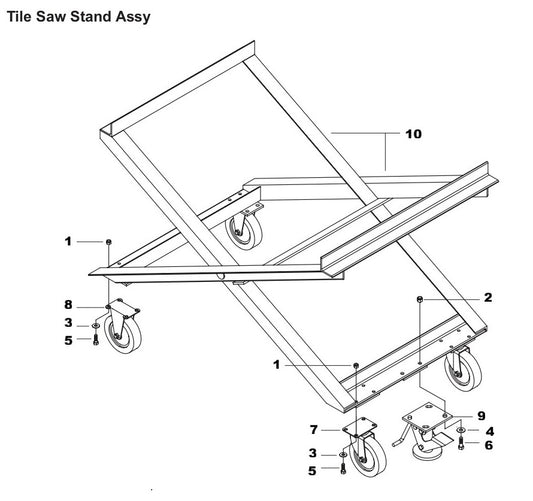 Tile Saw Stand Assy

10

1

2

8

3

5

1

9

7

4

6

3

5