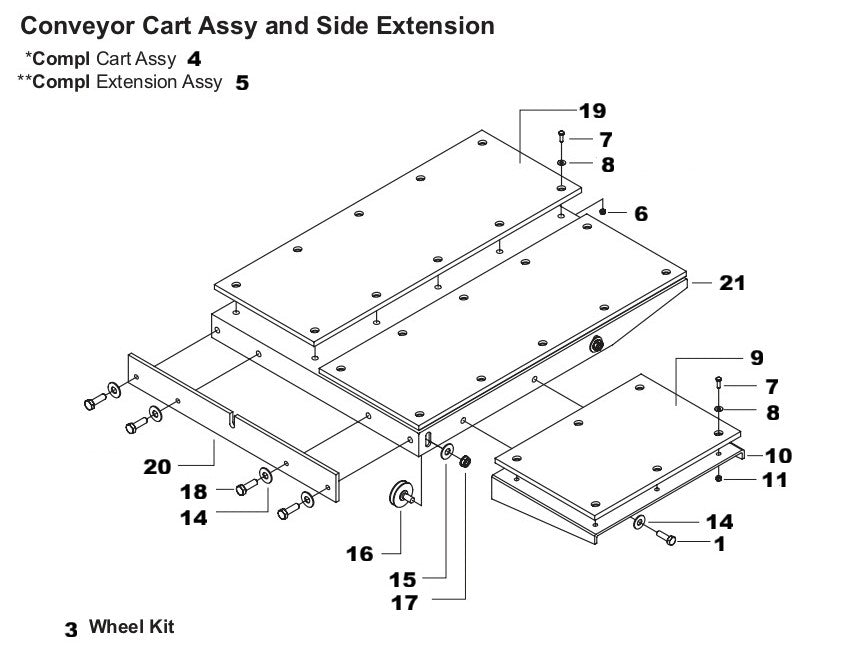 Conveyor Cart Assy and Side Extension

*Compl Cart Assy 4
**Compl Extension Assy 5

19
7
8
6
21
9
7
8
10
11
14
1
20
18
14
16
15
17

3 Wheel Kit