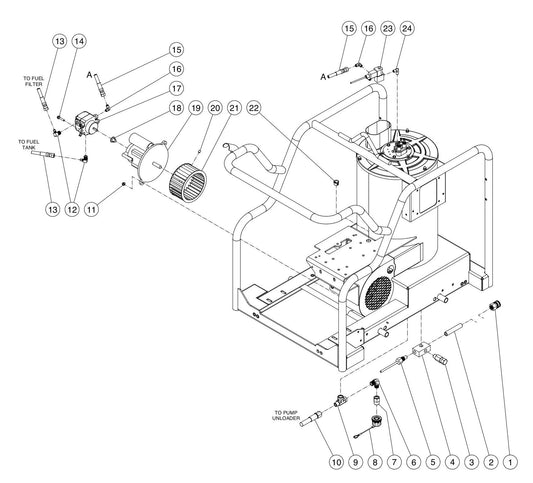 13
14
15
16
17
18
19
20
21
22
15
16
23
24
A
A
TO FUEL FILTER
TO FUEL TANK
13
12
11
TO PUMP UNLOADER
10
9
8
7
6
5
4
3
2
1