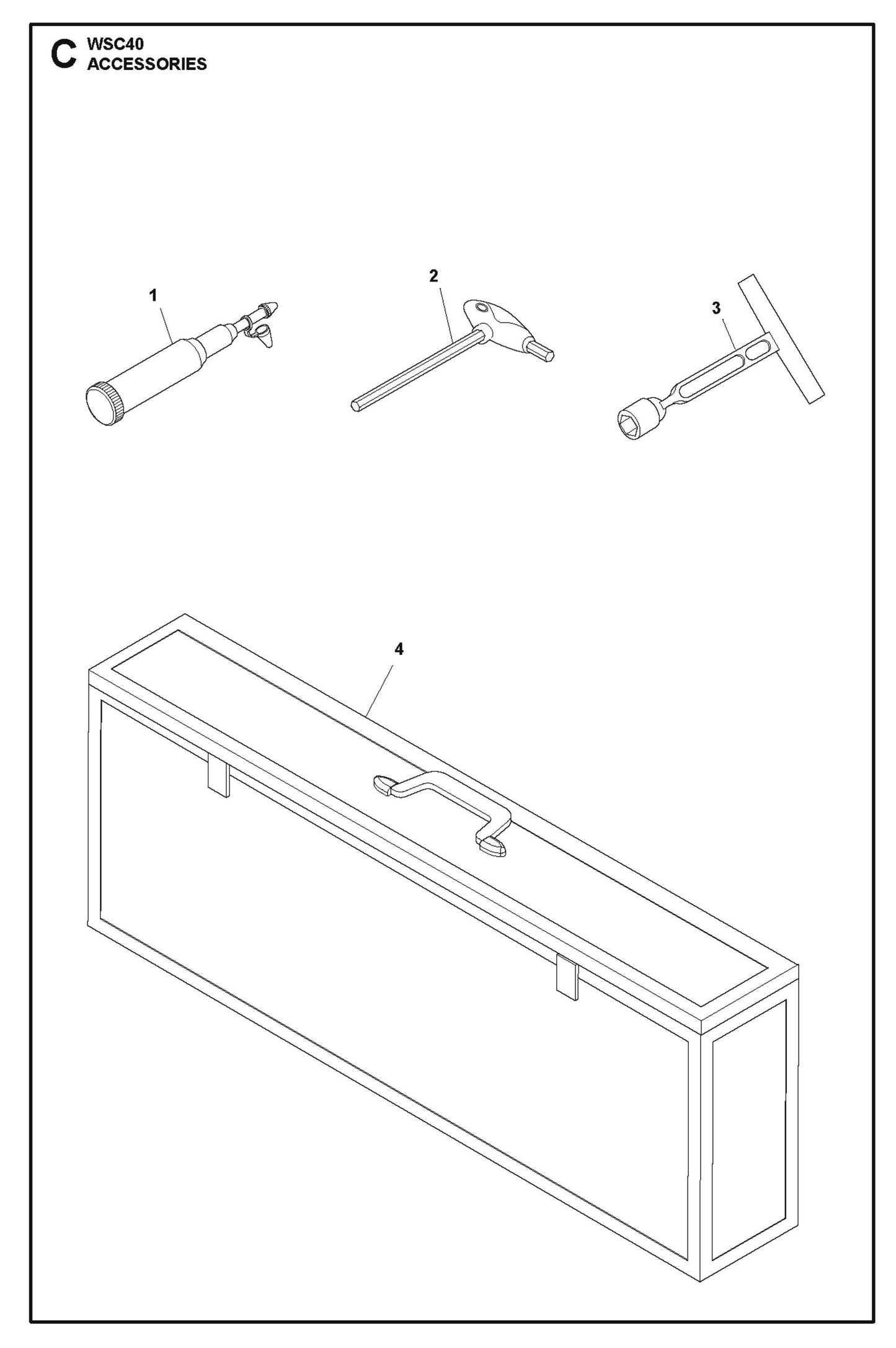 C WSC40
ACCESSORIES

1

2

3

4