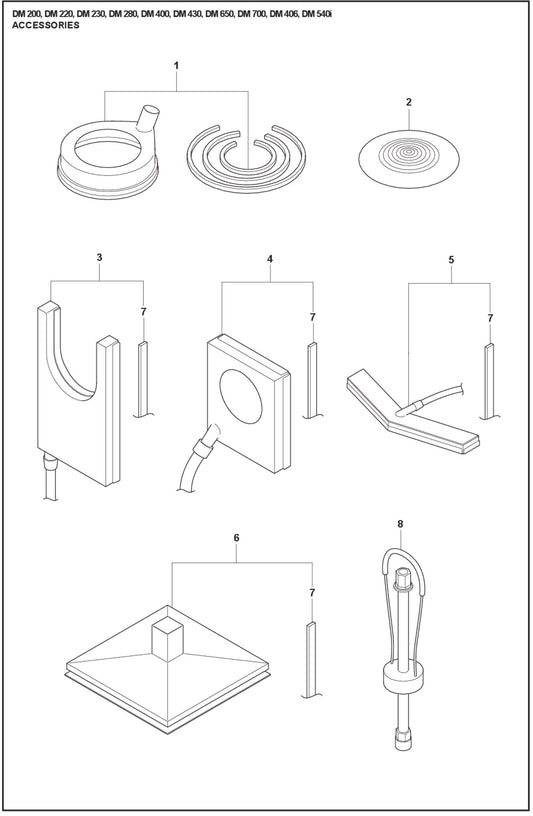 DM 200, DM 220, DM 230, DM 280, DM 400, DM 430, DM 650, DM 700, DM 406, DM 540i
ACCESSORIES

1

2

3

7

4

7

5

7

6

7

8