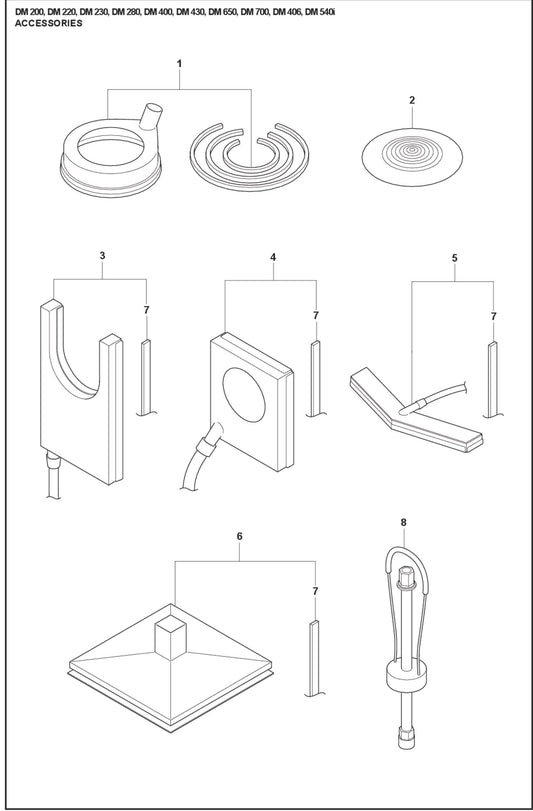 DM 200, DM 220, DM 230, DM 280, DM 400, DM 430, DM 650, DM 700, DM 406, DM 540i
ACCESSORIES

1

2

3

7

4

7

5

7

6

7

8