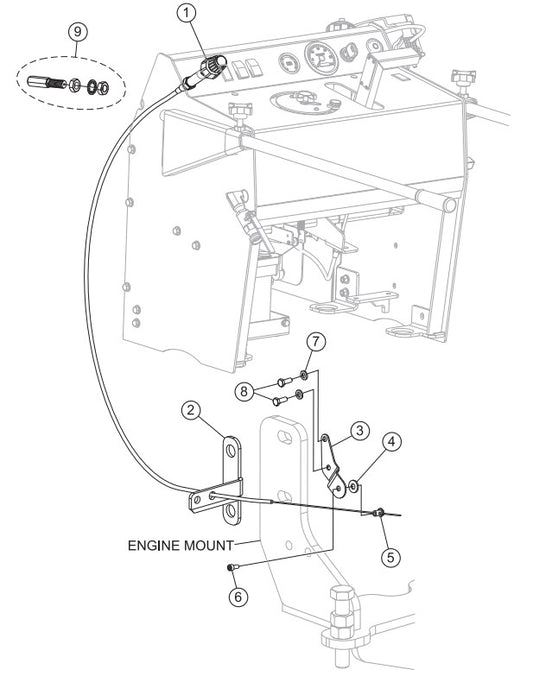 9

1

7

8

2

3

4

ENGINE MOUNT

5

6