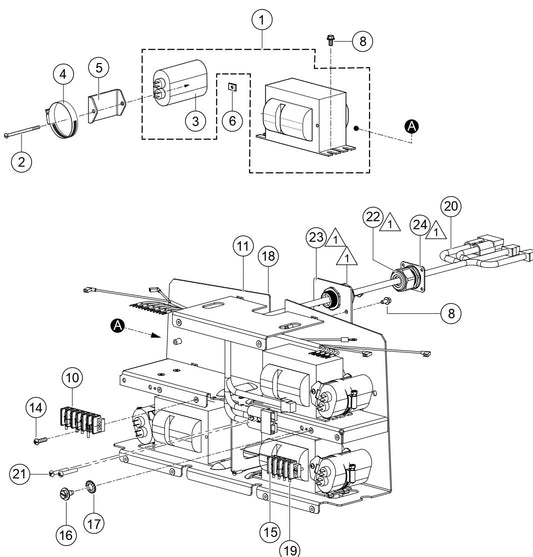 1
8
4
5
3
6
A
2
20
22
1
24
1
23
1
1
11
18
8
A
10
14
21
16
17
15
19