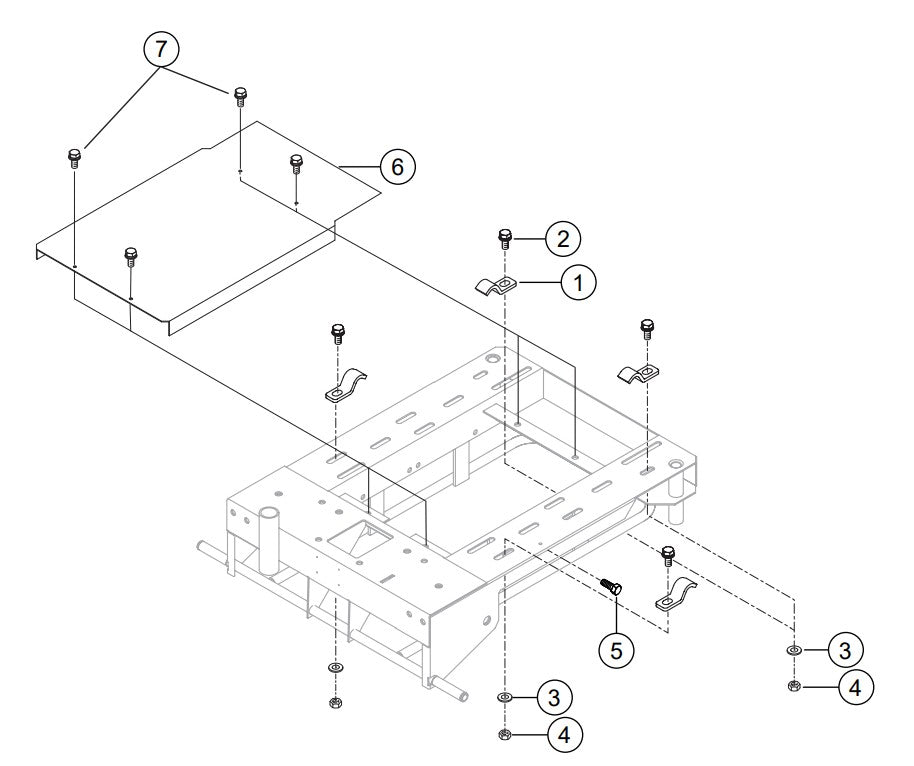 7
6
2
1
5
3
4
3
4