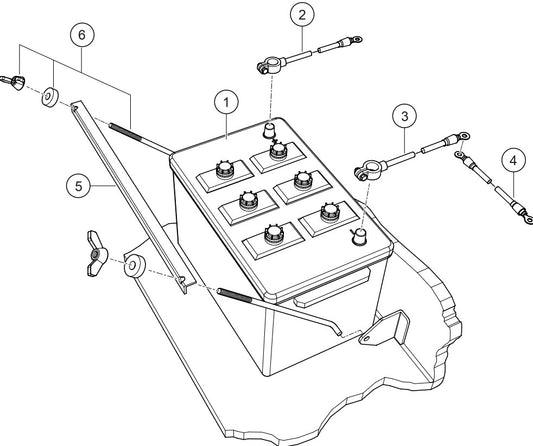 6
2
1
3
4
5