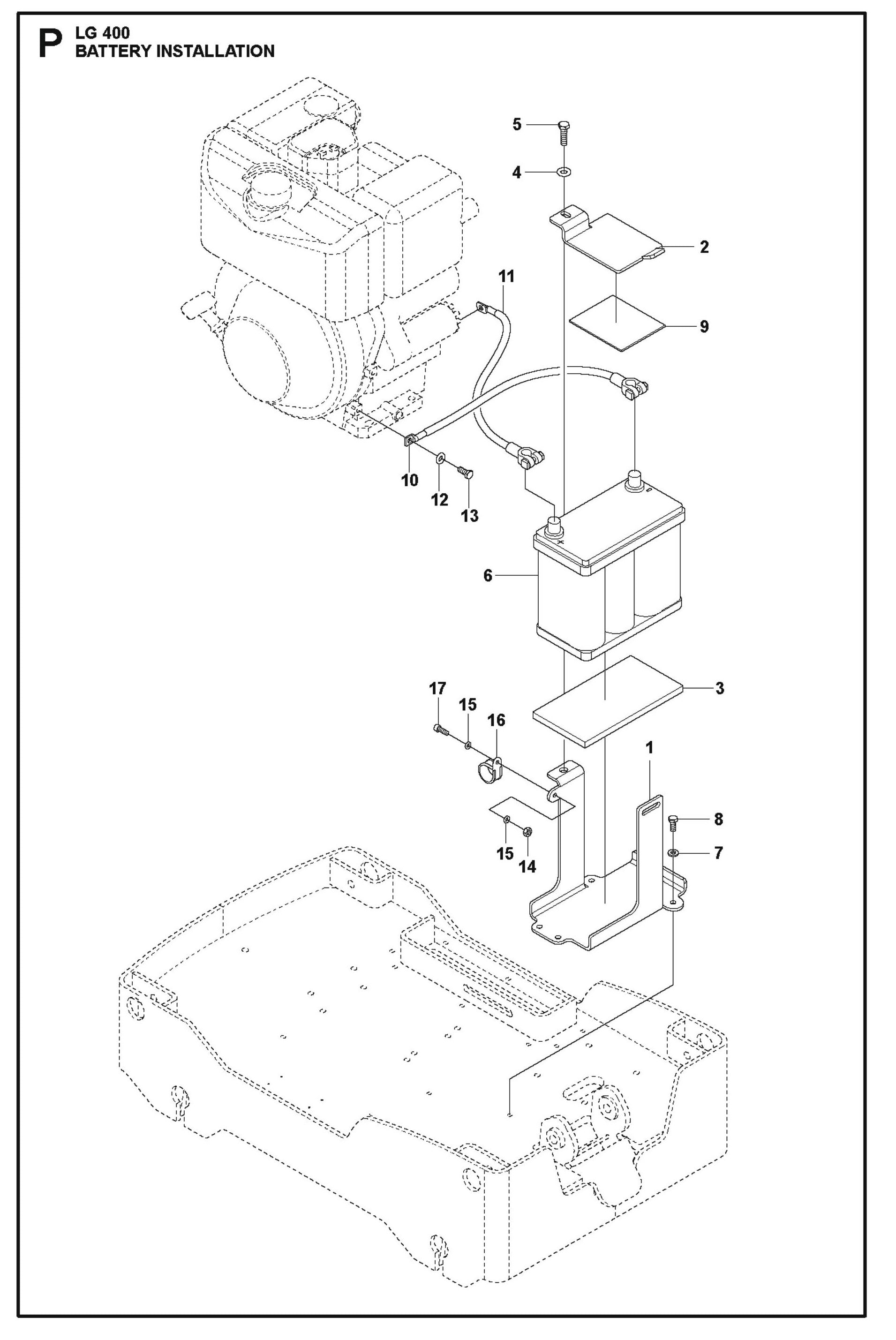 P
LG 400
BATTERY INSTALLATION

5
4
2
11
9
10
12
13
6
17
15
16
3
1
8
7
15
14