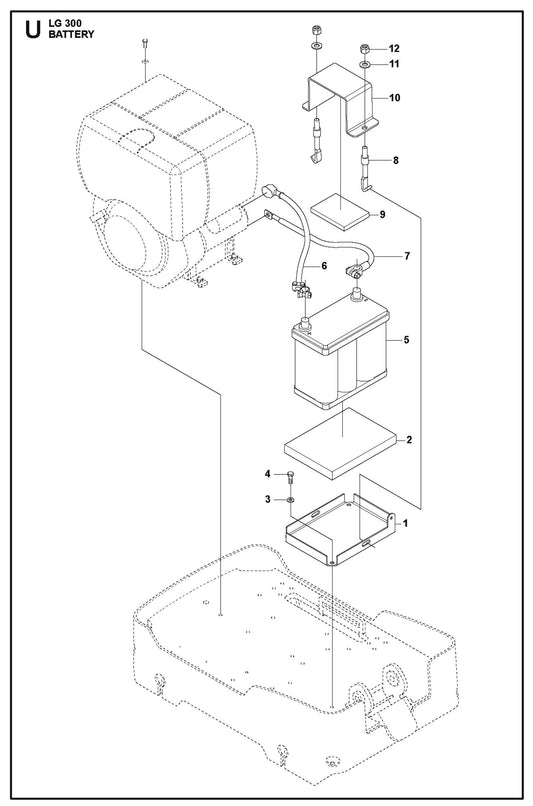 U LG 300
BATTERY

12
11
10
8
9
7
6
5
2
4
3
1