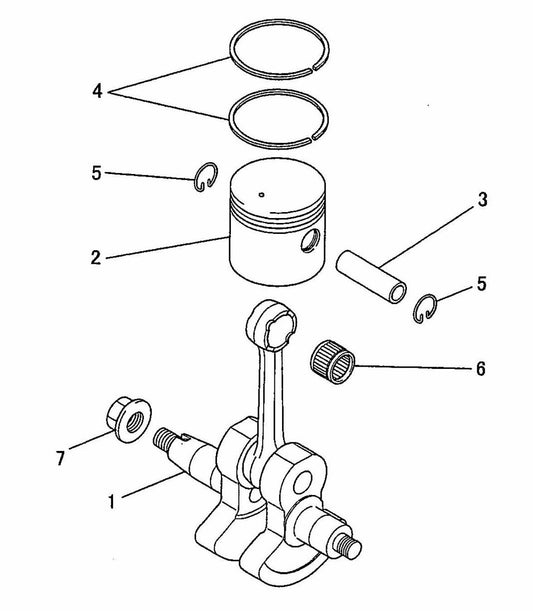 4
5
3
2
5
6
7
1