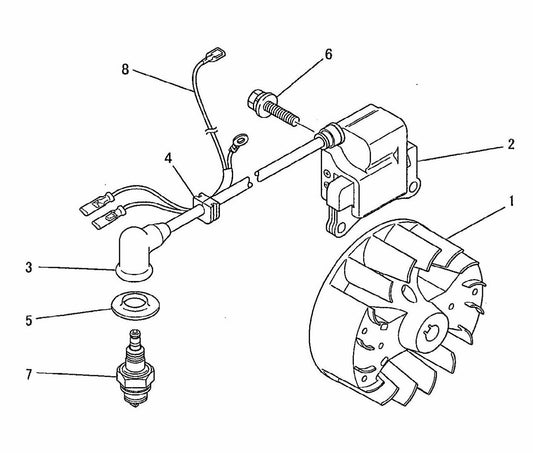 8
6
2
4
1
3
5
7