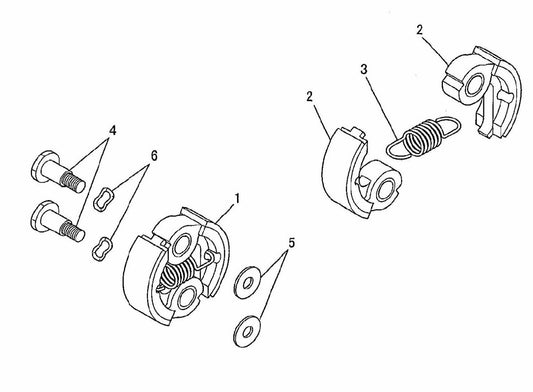 2
3
2
4
6
1
5