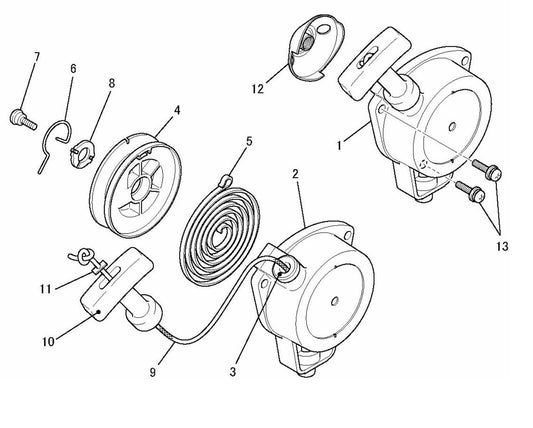 7
6
8
4
12
1
5
2
13
11
10
9
3