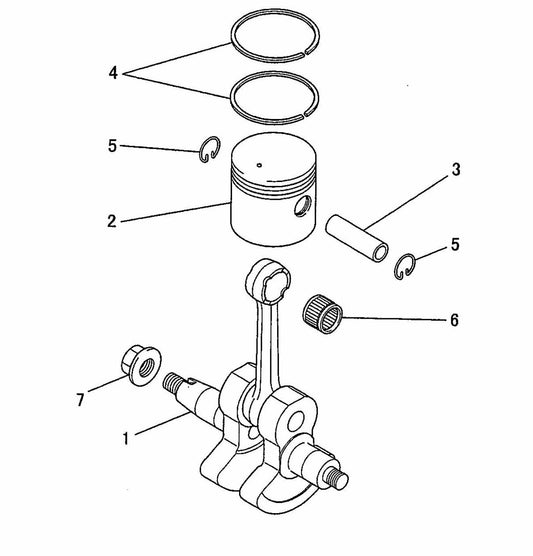 4
5
3
2
5
6
7
1