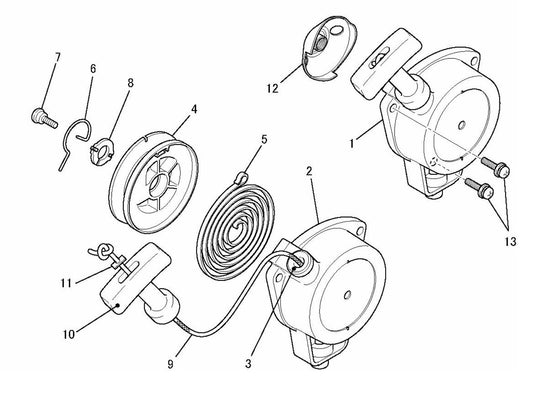 7
6
8
4
12
1
5
2
13
11
10
9
3