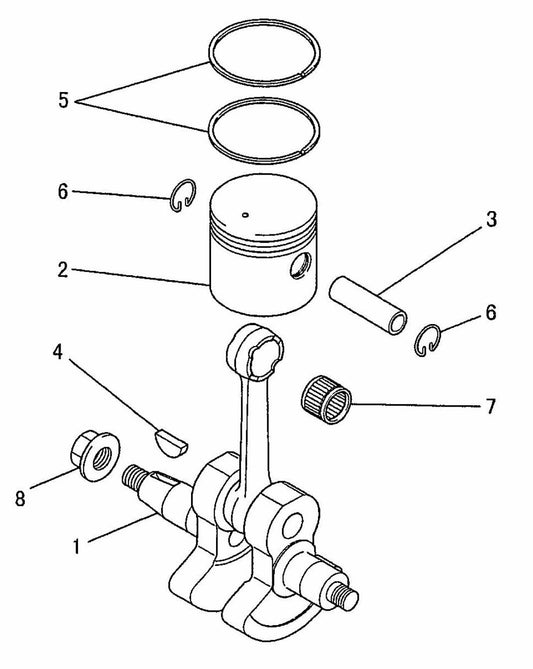 5
6
3
2
6
4
7
8
1