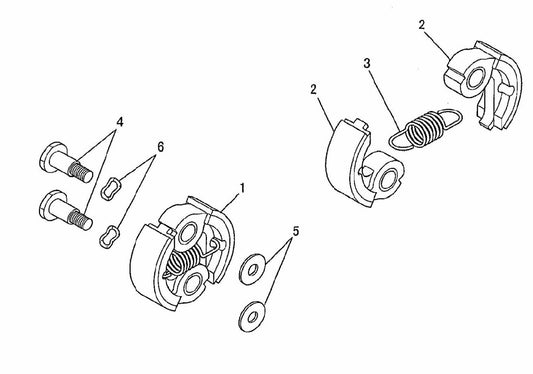 2
3
2
4
6
1
5