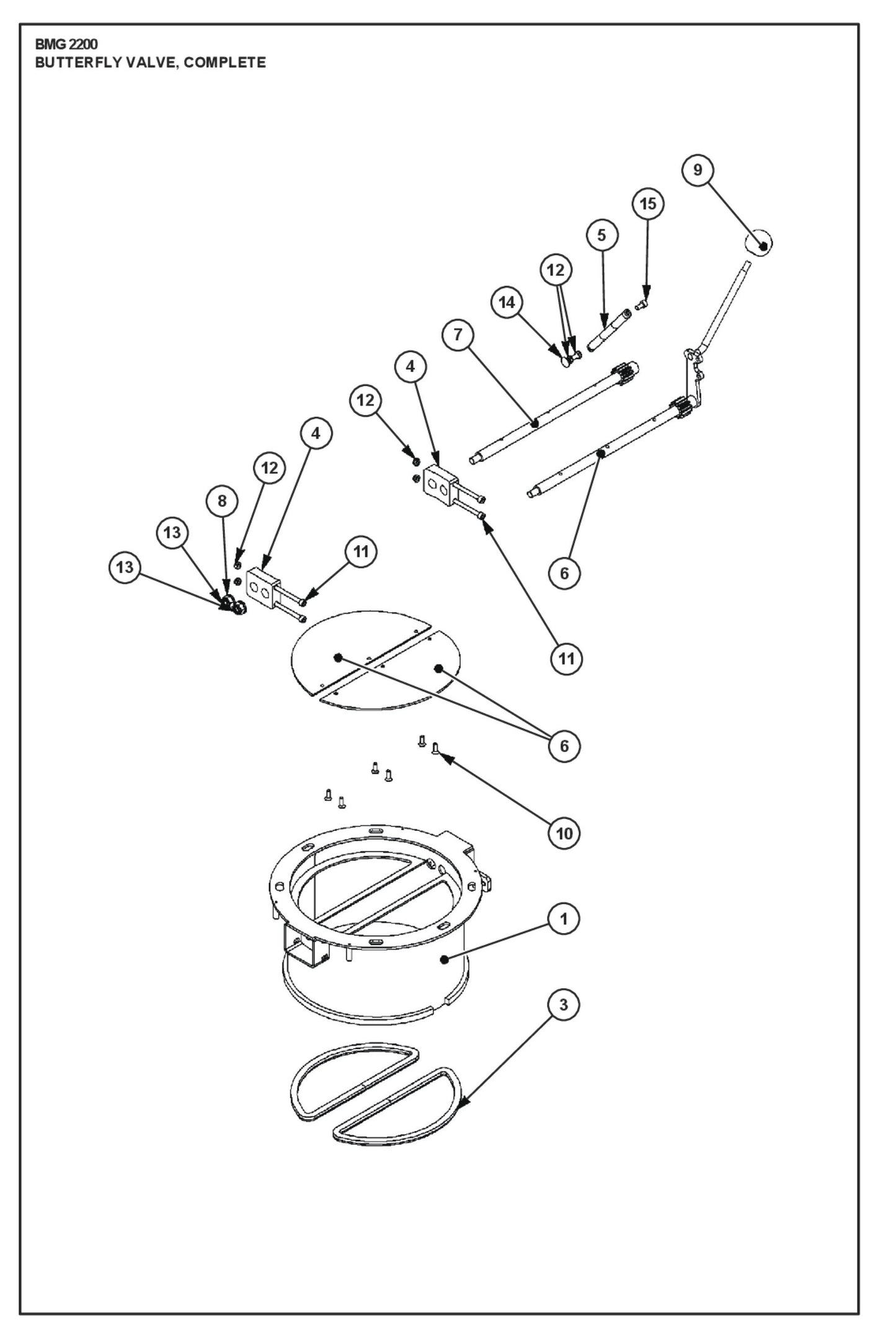 BMG 2200
BUTTERFLY VALVE, COMPLETE

9
15
5
12
14
7
4
12
4
12
8
13
13
11
6
11
6
10
1
3