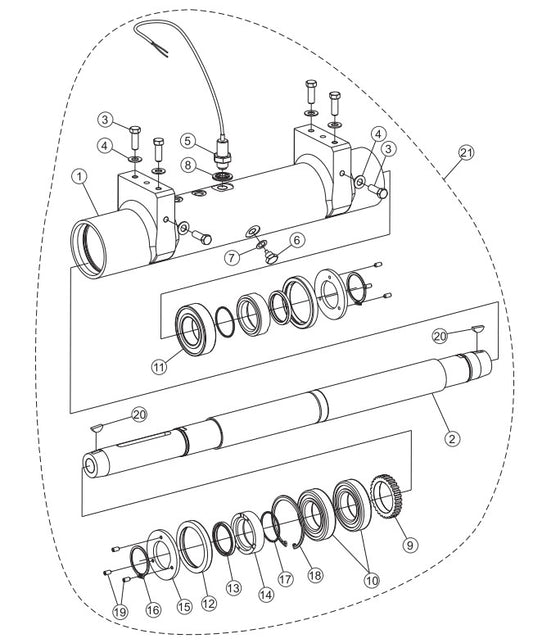 3
4
5
8
1
4
3
21
7
6
11
20
20
2
9
10
18
17
14
13
12
15
16
19