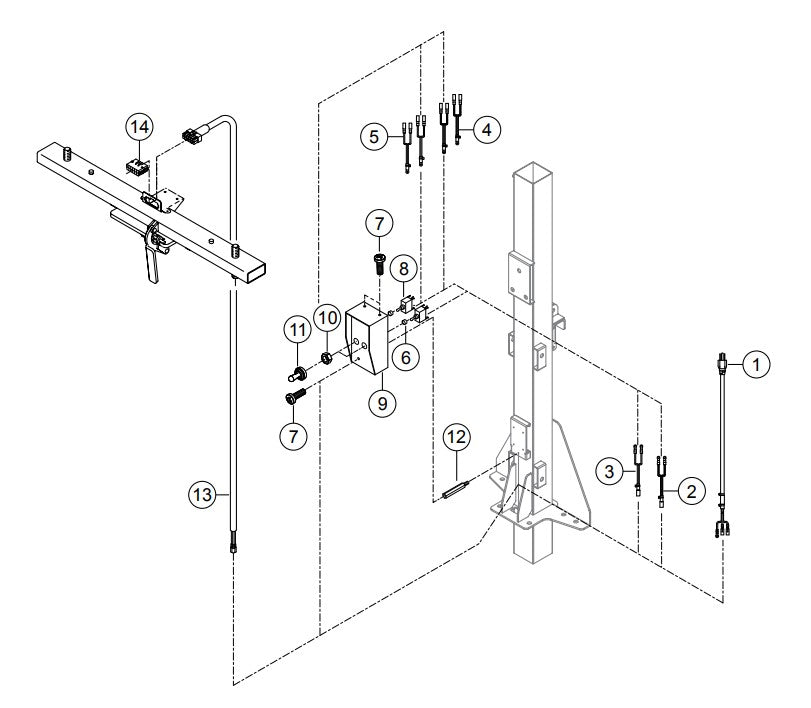 14
5
4
7
8
11
10
6
9
7
1
12
3
2
13