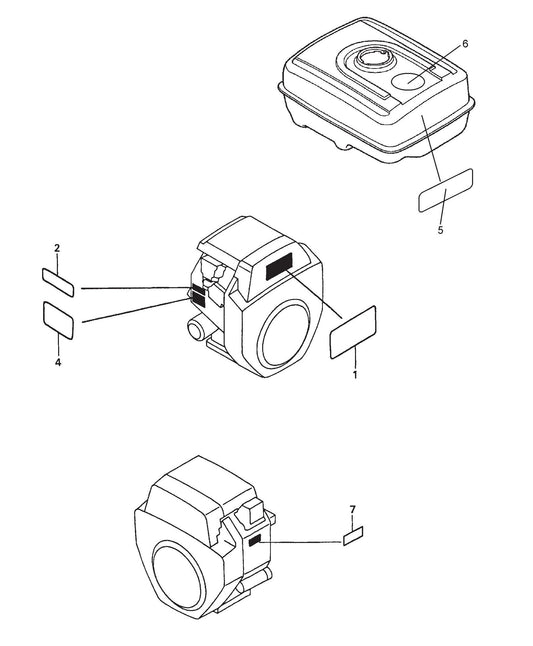 6

5

2

4

1

7