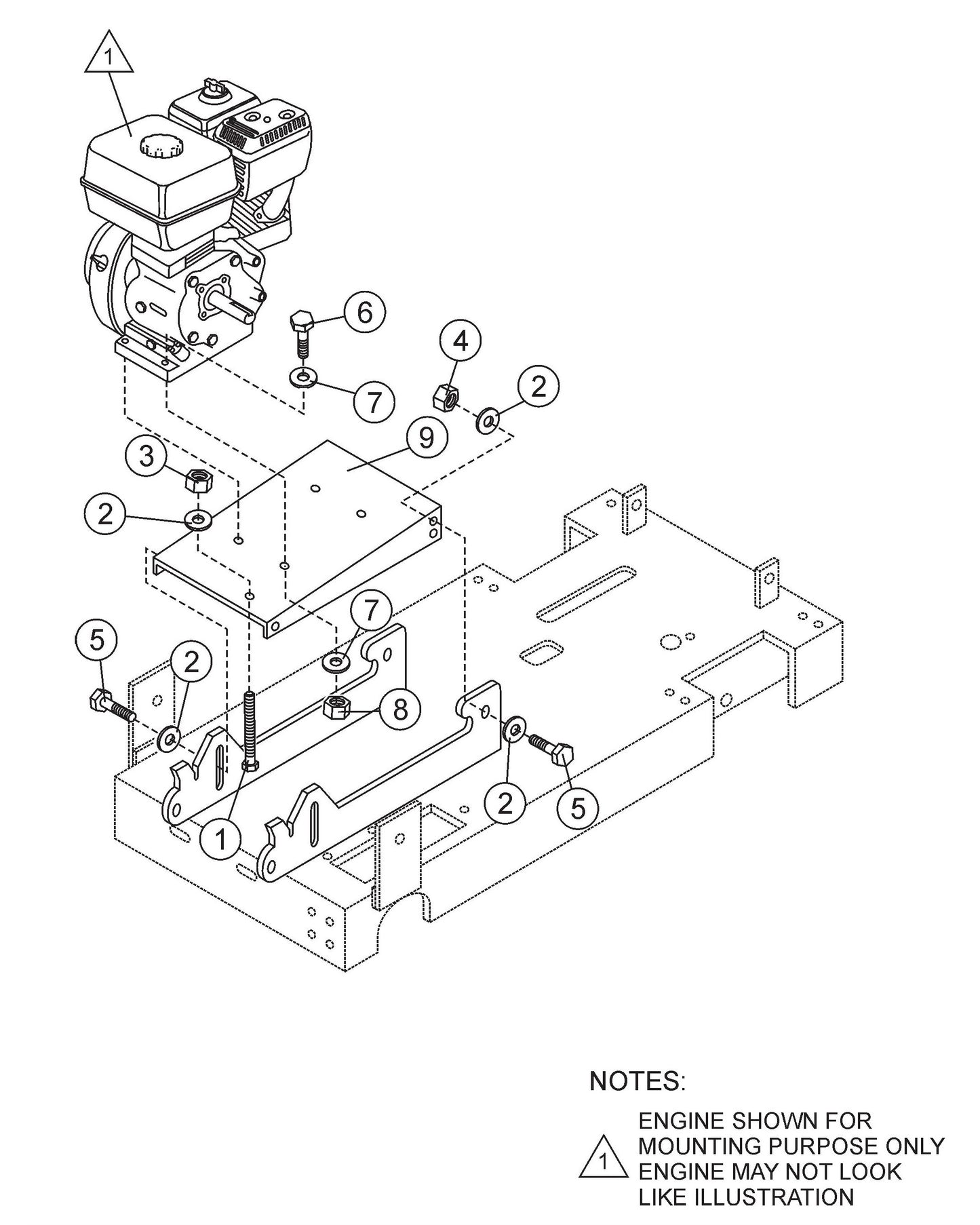 1

6

4

2

7

9

3

2

7

5

2

8

2

5

1

NOTES:

1 ENGINE SHOWN FOR MOUNTING PURPOSE ONLY ENGINE MAY NOT LOOK LIKE ILLUSTRATION