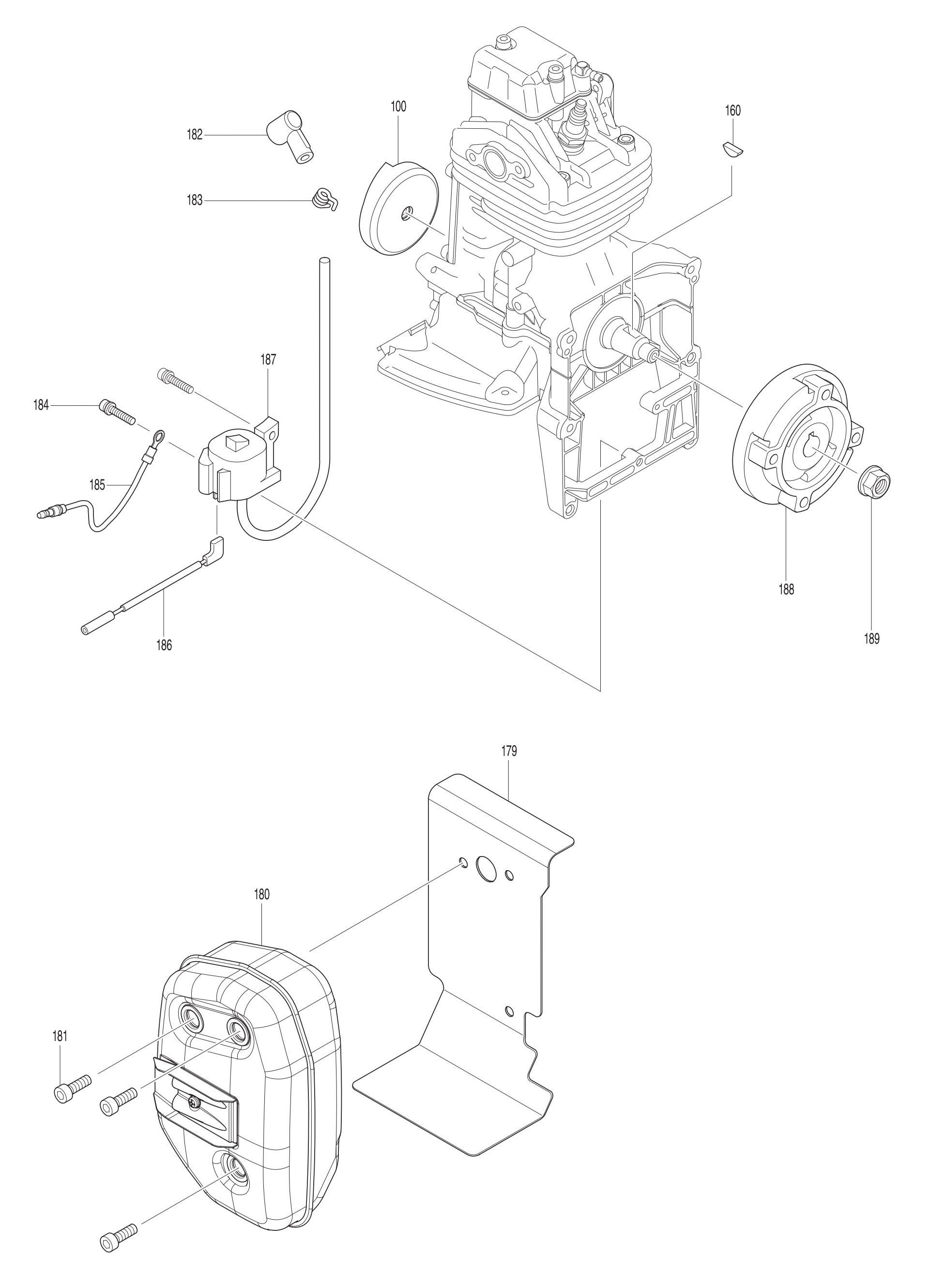 100
160
182
183
187
184
185
186
188
189
179
180
181