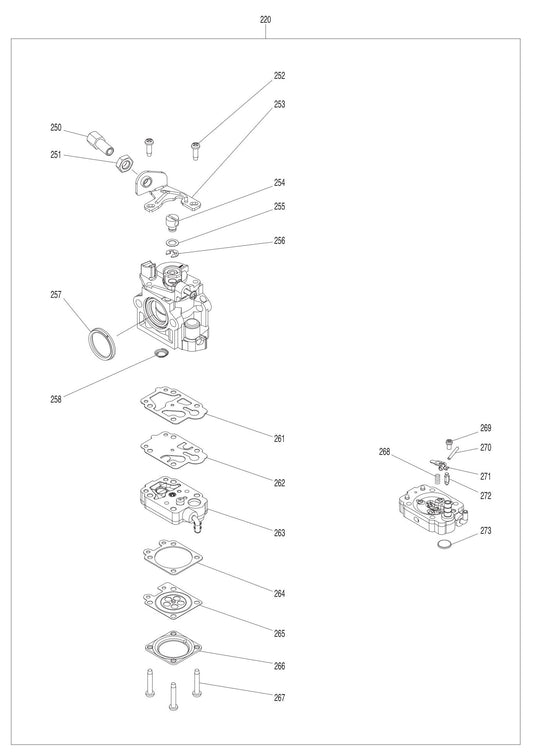 220

252

253

250

251

254

255

256

257

258

261

262

263

264

265

266

267

269

270

268

271

272

273