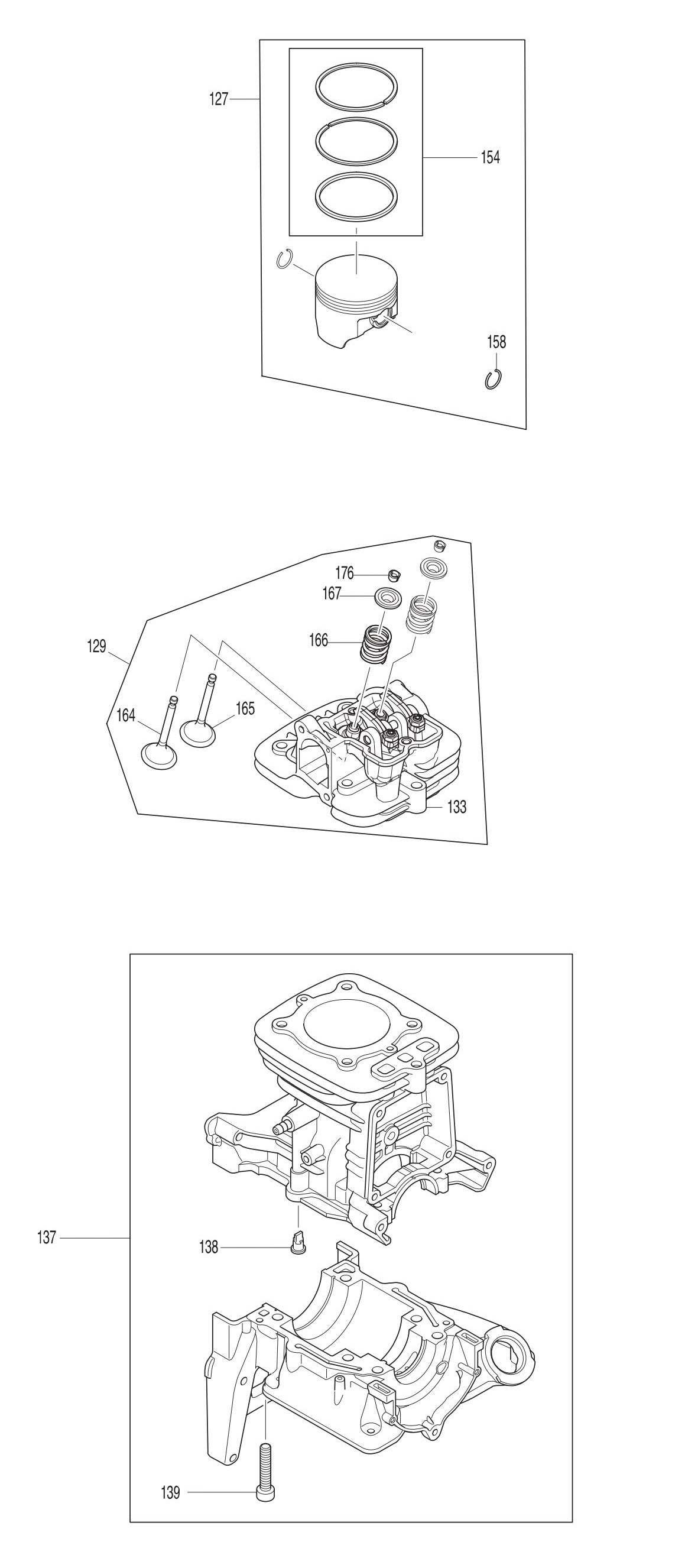 127
154
158
176
167
166
129
164
165
133
137
138
139