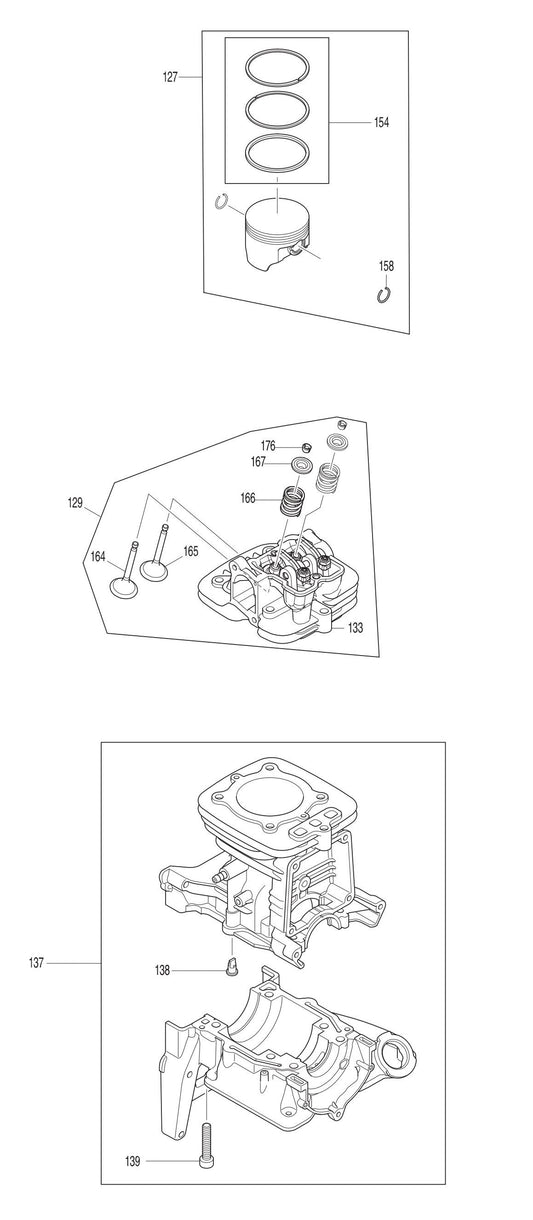 127
154
158
176
167
166
129
164
165
133
137
138
139