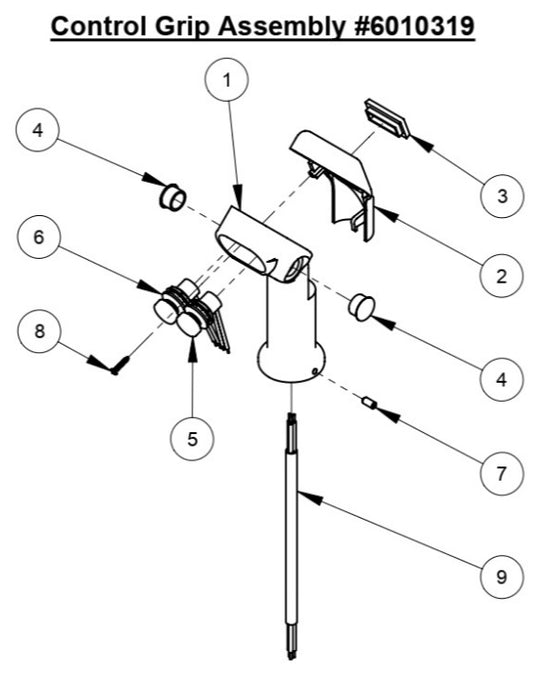 Control Grip Assembly #6010319

1

4

3

6

2

8

4

5

7

9