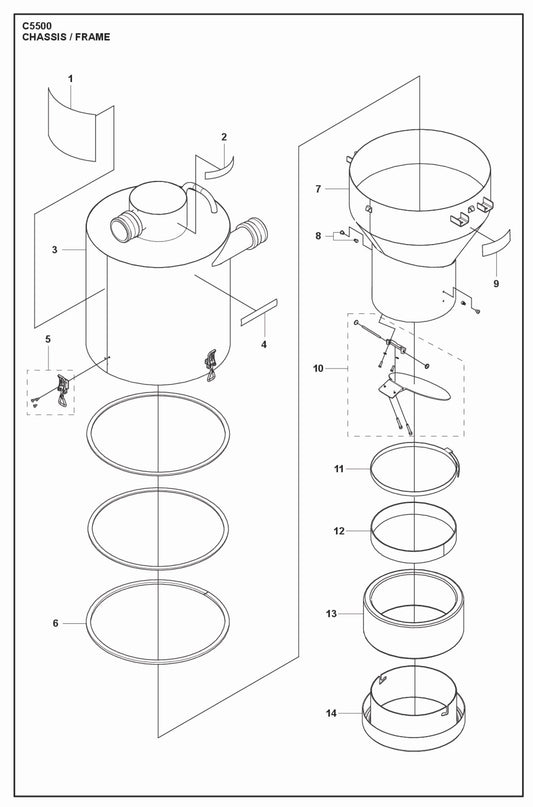 C5500
CHASSIS / FRAME

1
2
3
4
5
6
7
8
9
10
11
12
13
14