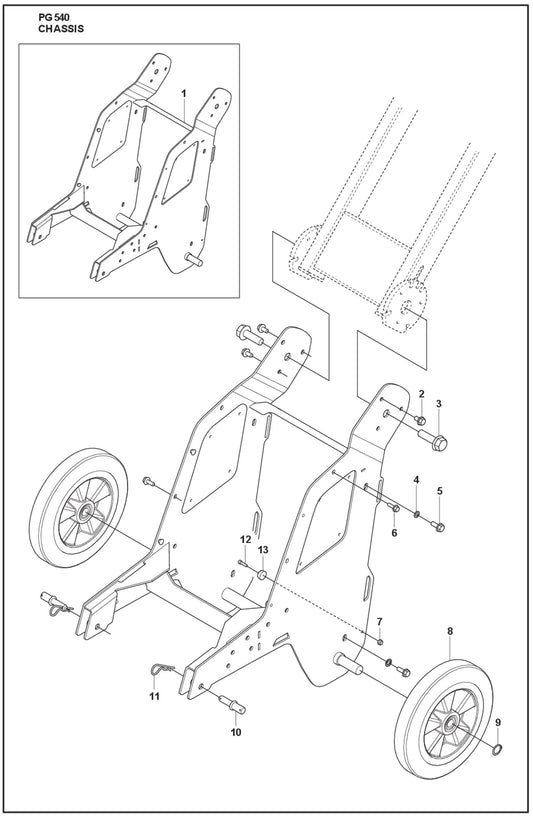 PG 540
CHASSIS

1

2
3
4
5
6
12
13
7
8
9
11
10