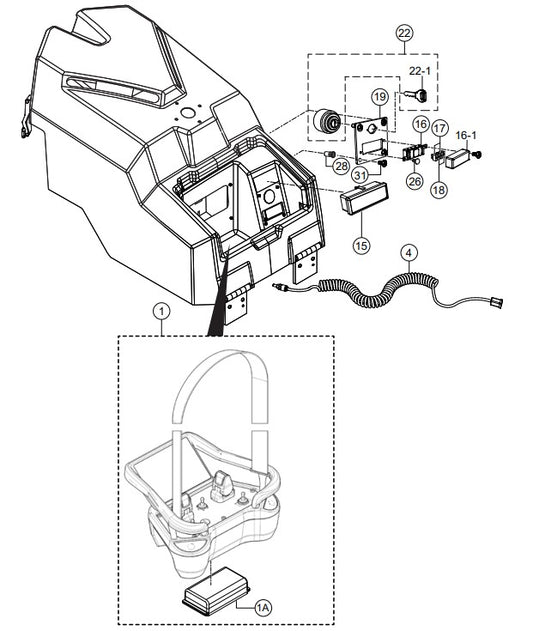 22
22-1
19
16
17
16-1
28
31
26
18
15
4
1
1A