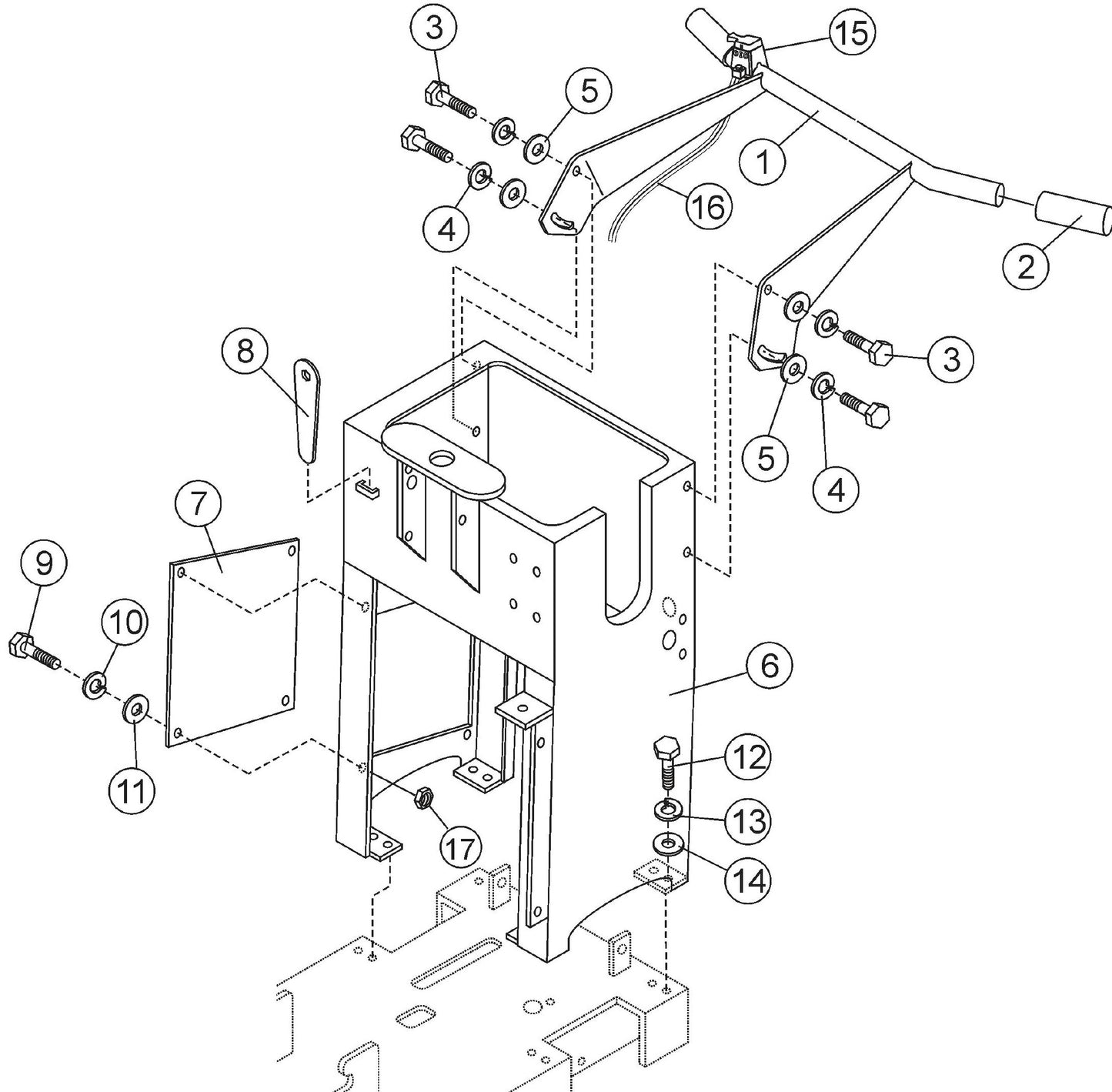 3
15
5
1
4
16
2
8
3
5
4
7
9
10
6
11
12
13
17
14