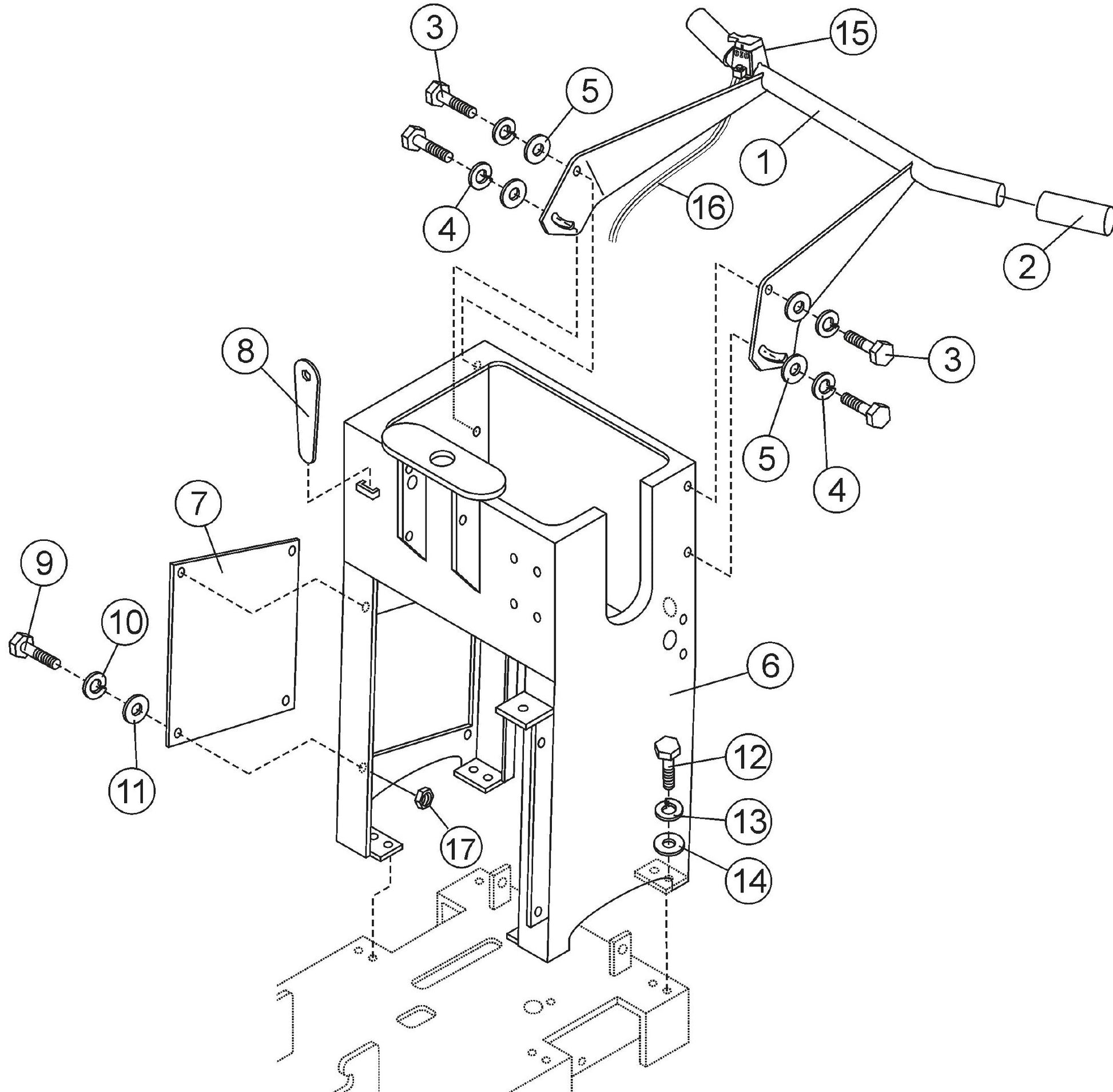 3
15
5
1
4
16
2
8
3
5
4
7
9
10
6
11
12
13
17
14