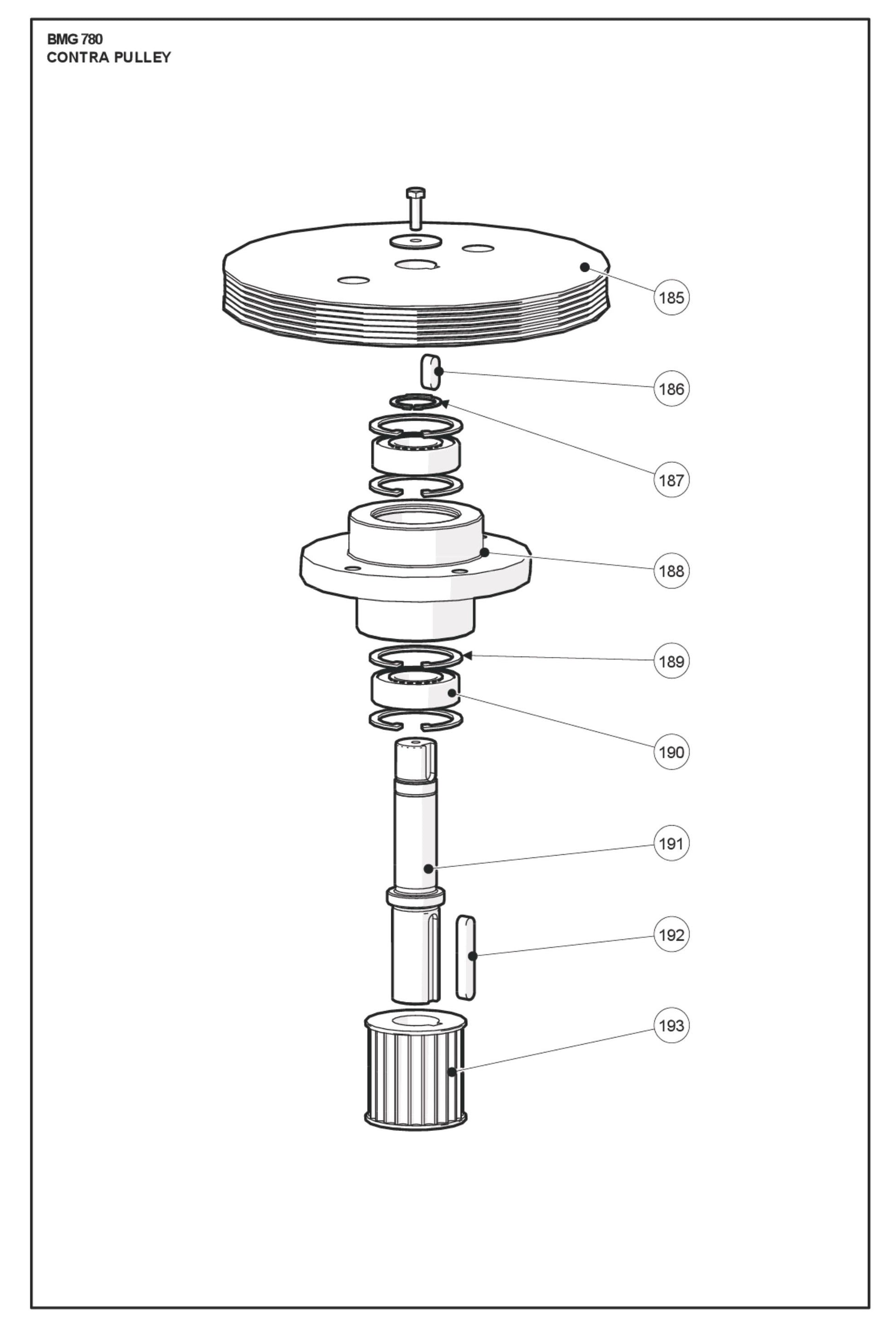 BMG 780
CONTRA PULLEY

185
186
187
188
189
190
191
192
193