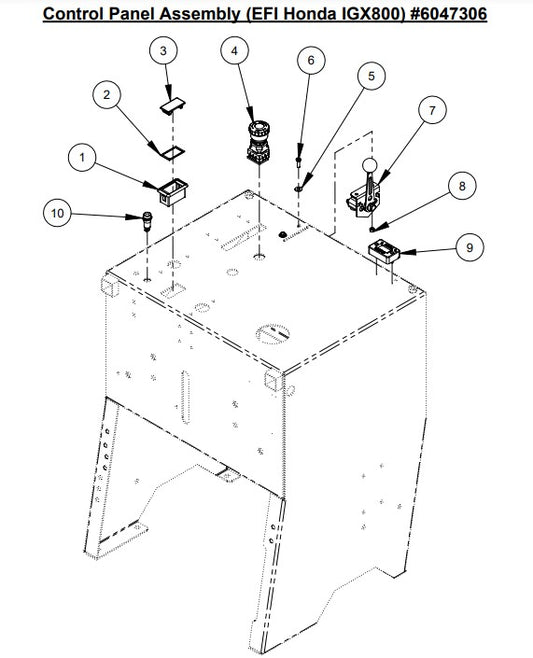 Control Panel Assembly (EFI Honda IGX800) #6047306

3
4
6
5
2
7
1
8
10
9