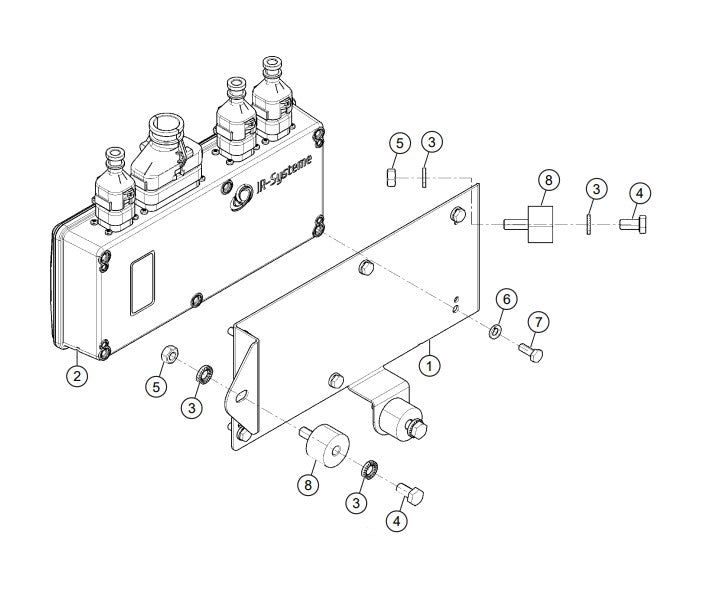 IR-Systeme

5
3
8
3
4
6
7
1
2
5
3
8
3
4