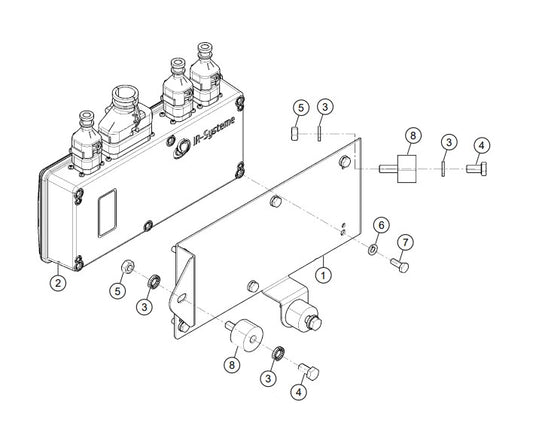 IR-Systeme

5
3
8
3
4
6
7
1
2
5
3
8
3
4