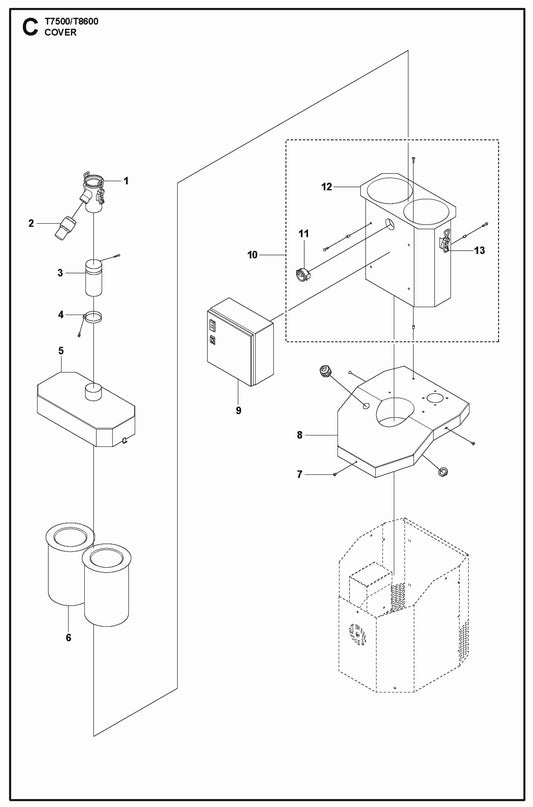 C T7500/T8600
COVER

1
2
3
4
5
6
12
11
10
13
9
8
7