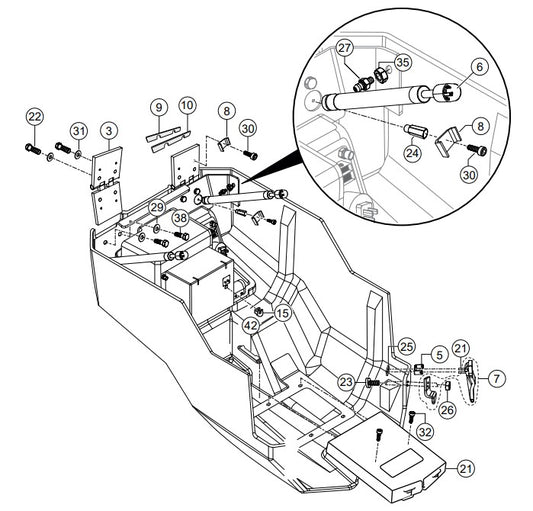 27
35
6
8
24
30
22
31
3
9
10
8
30
29
38
15
42
25
5
21
7
23
26
32
21