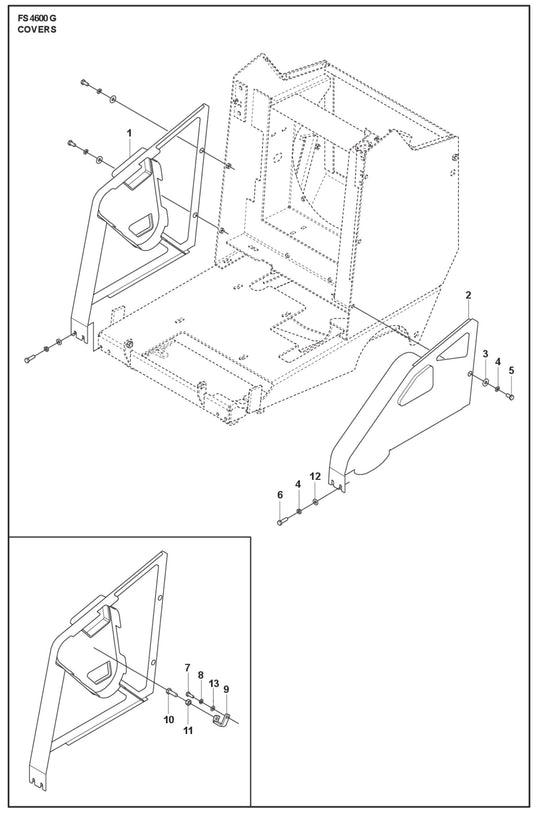 FS 4600 G
COVERS

1
2
3
4
5
6
4
12
7
8
13
9
10
11